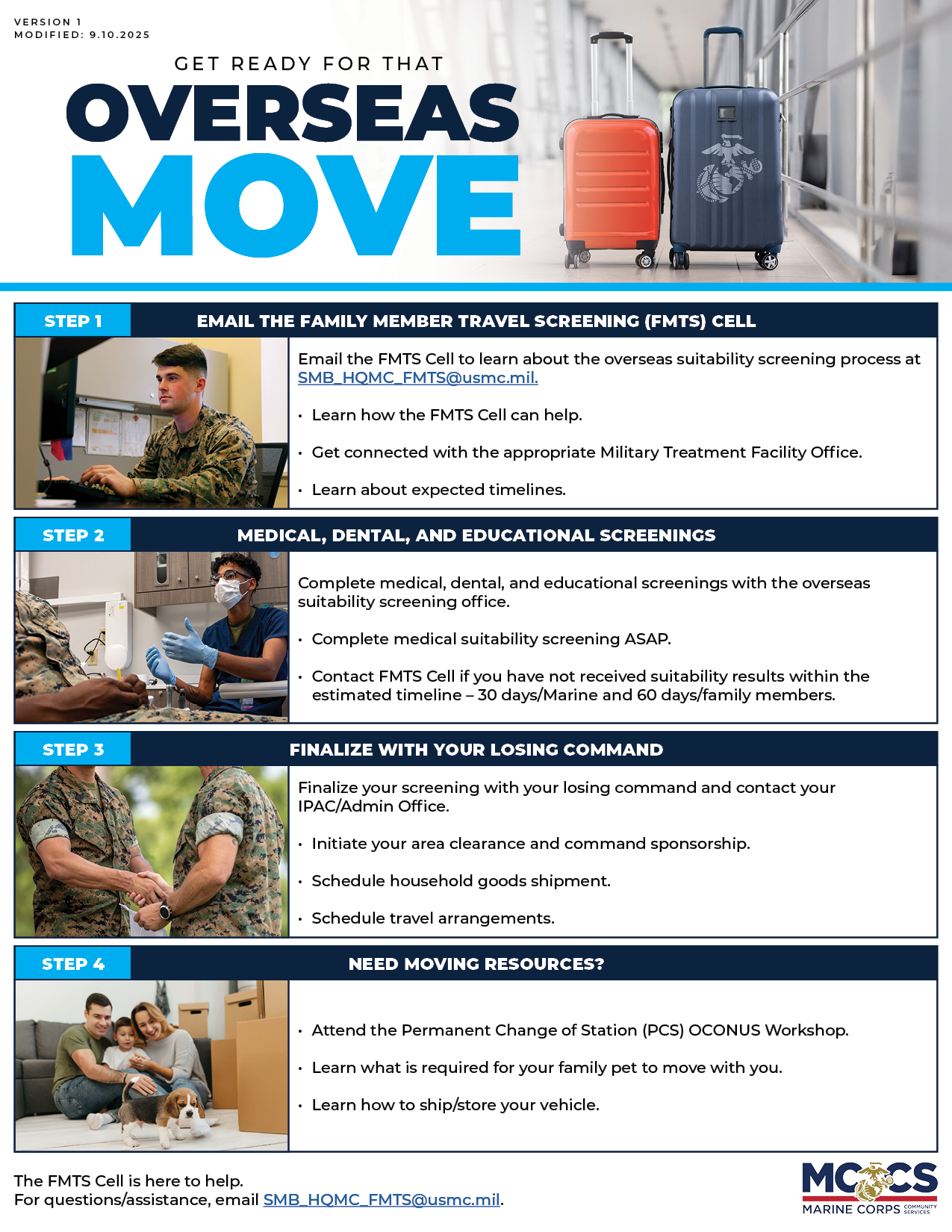 VERSION 1
MODIFIED: 9.10.2025

GET READY FOR THAT
OVERSEAS
MOVE

STEP 1 EMAIL THE FAMILY MEMBER TRAVEL SCREENING (FMTS) CELL

Email the FMTS Cell to learn about the overseas suitability screening process at SMB_HQMC_FMTS@usmc.mil.

• Learn how the FMTS Cell can help.
• Get connected with the appropriate Military Treatment Facility Office.
• Learn about expected timelines.

STEP 2 MEDICAL, DENTAL, AND EDUCATIONAL SCREENINGS

Complete medical, dental, and educational screenings with the overseas suitability screening office.

• Complete medical suitability screening ASAP.
• Contact FMTS Cell if you have not received suitability results within the estimated timeline – 30 days/Marine and 60 days/family members.

STEP 3 FINALIZE WITH YOUR LOSING COMMAND

Finalize your screening with your losing command and contact your IPAC/Admin Office.

• Initiate your area clearance and command sponsorship.
• Schedule household goods shipment.
• Schedule travel arrangements.

STEP 4 NEED MOVING RESOURCES?

• Attend the Permanent Change of Station (PCS) OCONUS Workshop.
• Learn what is required for your family pet to move with you.
• Learn how to ship/store your vehicle.

The FMTS Cell is here to help.
For questions/assistance, email SMB_HQMC_FMTS@usmc.mil.

MCCS MARINE CORPS COMMUNITY SERVICES